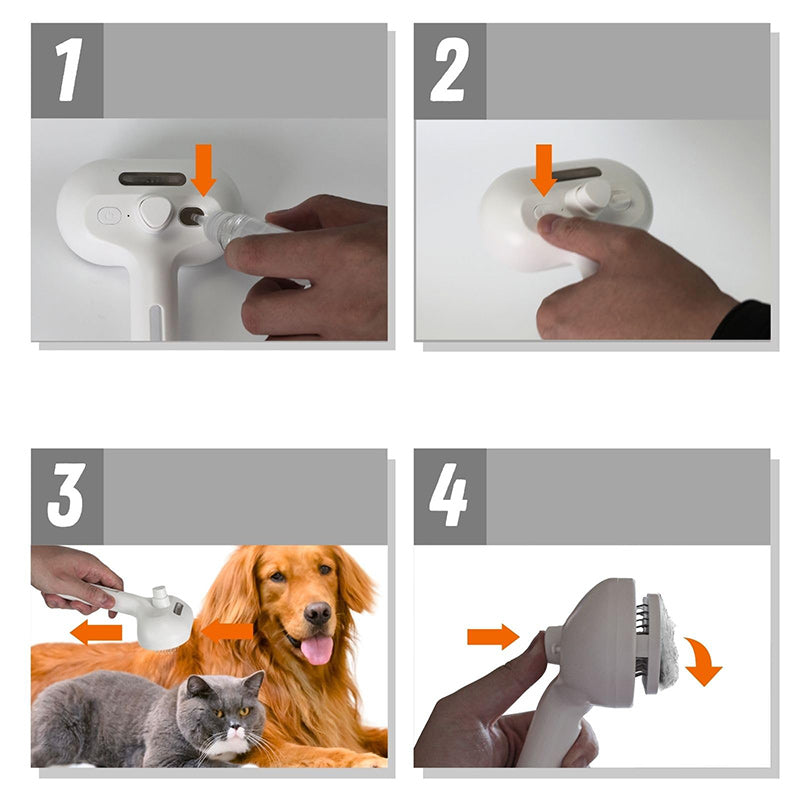 1

2

3

4