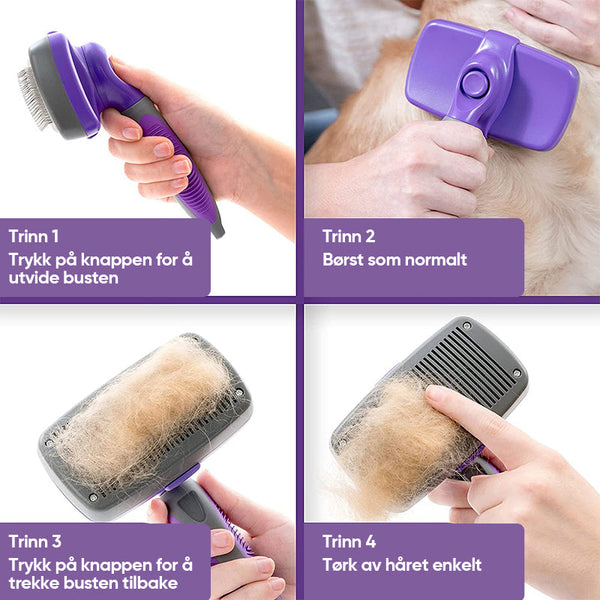 Trinn 1
Trykk på knappen for å utvide busten

Trinn 2
Børst som normalt

Trinn 3
Trykk på knappen for å trekke busten tilbake

Trinn 4
Tørk av håret enkelt