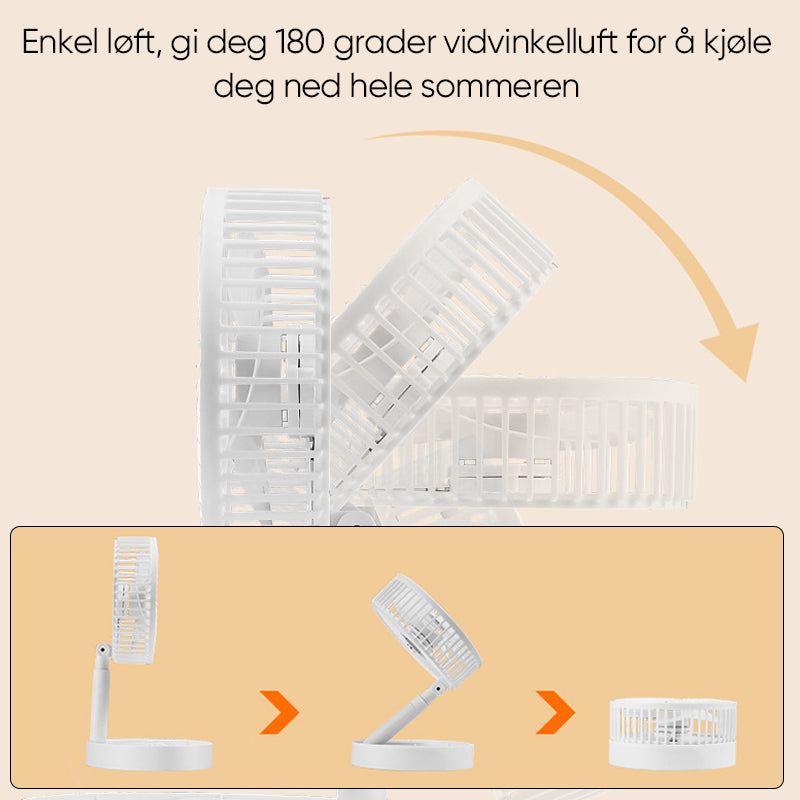 Enkel løft, gi deg 180 grader vidvinkelluft for å kjøle deg ned hele sommeren