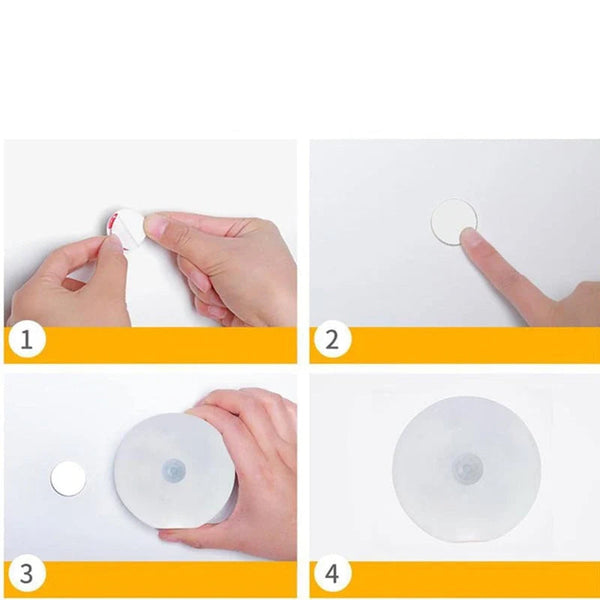 1

2

3

4