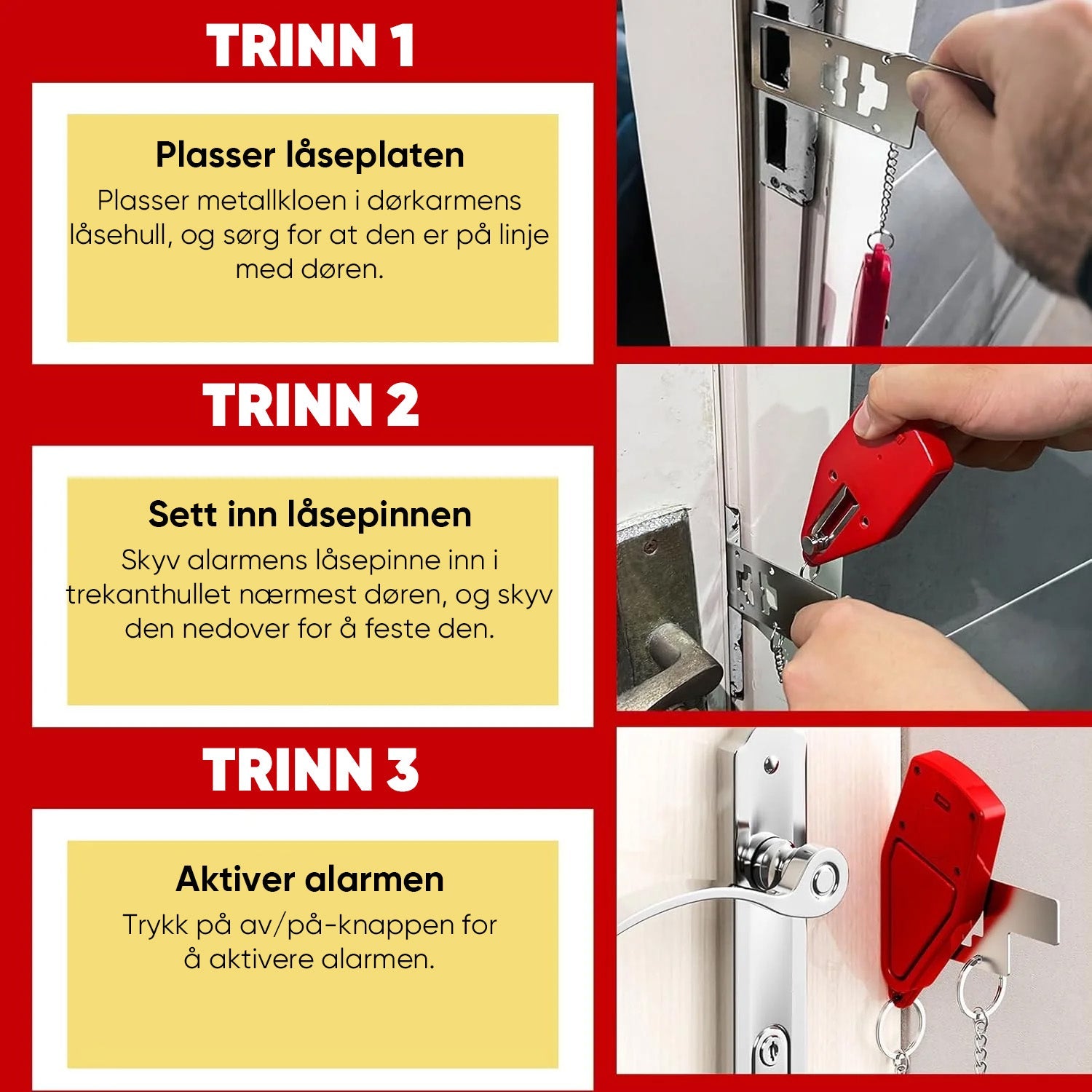 TRINN 1

Plasser låseplaten

Plasser metallkloen i dørkarmens låsehull, og sørg for at den er på linje med døren.

TRINN 2

Sett inn låsepinnen

Skyv alarmens låsepinne inn i trekanthullet nærmest døren, og skyv den nedover for å feste den.

TRINN 3

Aktiver alarmen

Trykk på av/på-knappen for å aktivere alarmen.