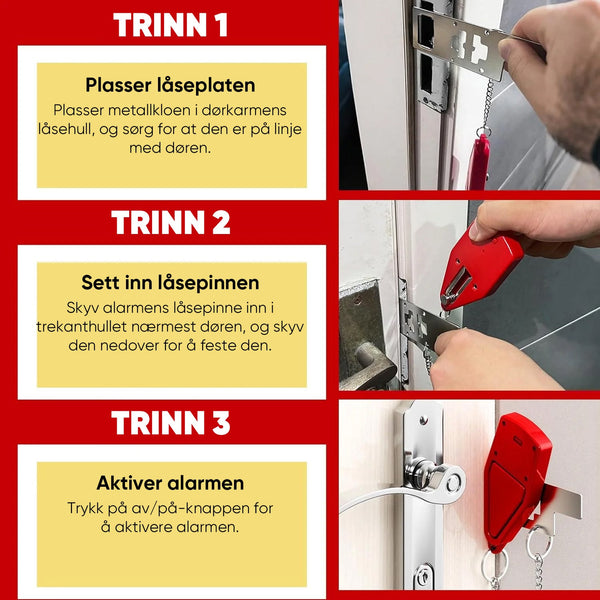 TRINN 1

Plasser låseplaten

Plasser metallkloen i dørkarmens låsehull, og sørg for at den er på linje med døren.

TRINN 2

Sett inn låsepinnen

Skyv alarmens låsepinne inn i trekanthullet nærmest døren, og skyv den nedover for å feste den.

TRINN 3

Aktiver alarmen

Trykk på av/på-knappen for å aktivere alarmen.