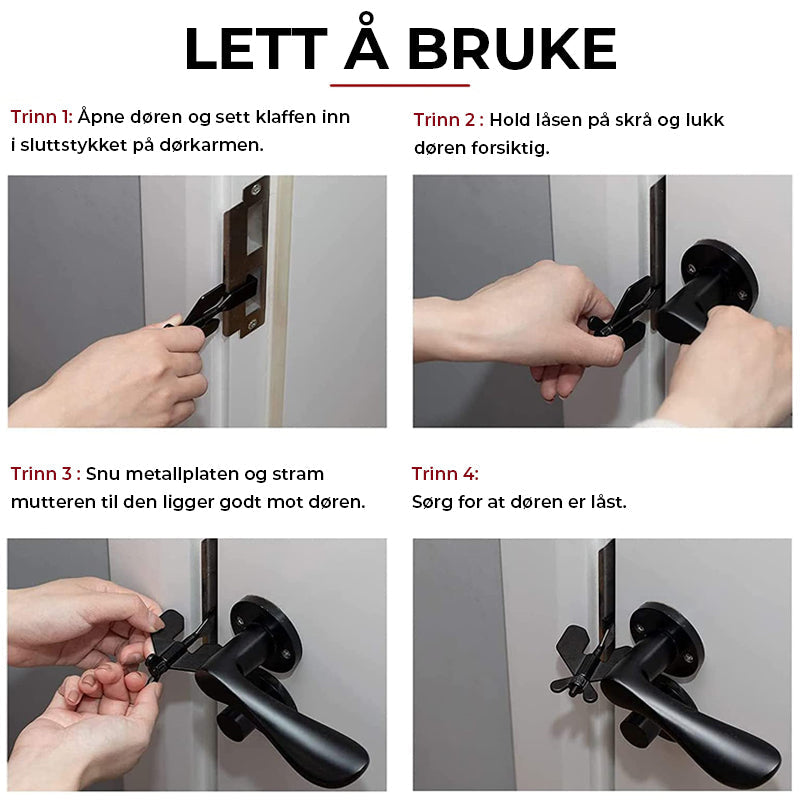 LETT Å BRUKE

Trinn 1: Åpne døren og sett klaffen inn i sluttstykket på dørkarmen.

Trinn 2 : Hold låsen på skrå og lukk døren forsiktig.

Trinn 3 : Snu metallplaten og stram mutteren til den ligger godt mot døren.

Trinn 4: Sørg for at døren er låst.