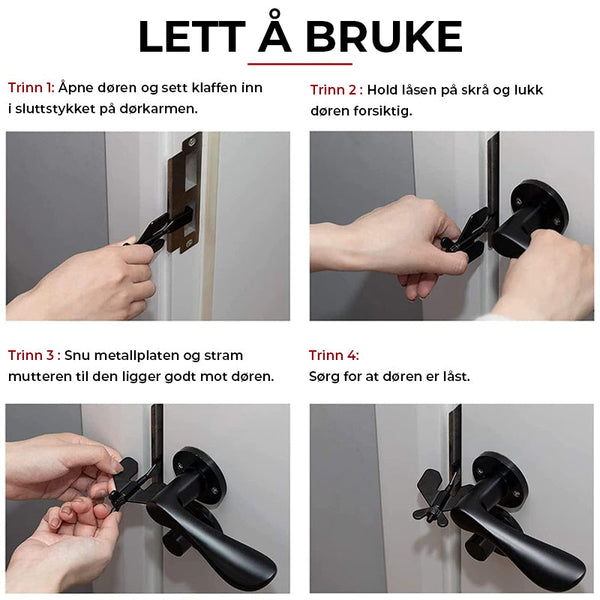 LETT Å BRUKE

Trinn 1: Åpne døren og sett klaffen inn i sluttstykket på dørkarmen.

Trinn 2 : Hold låsen på skrå og lukk døren forsiktig.

Trinn 3 : Snu metallplaten og stram mutteren til den ligger godt mot døren.

Trinn 4:
Sørg for at døren er låst.