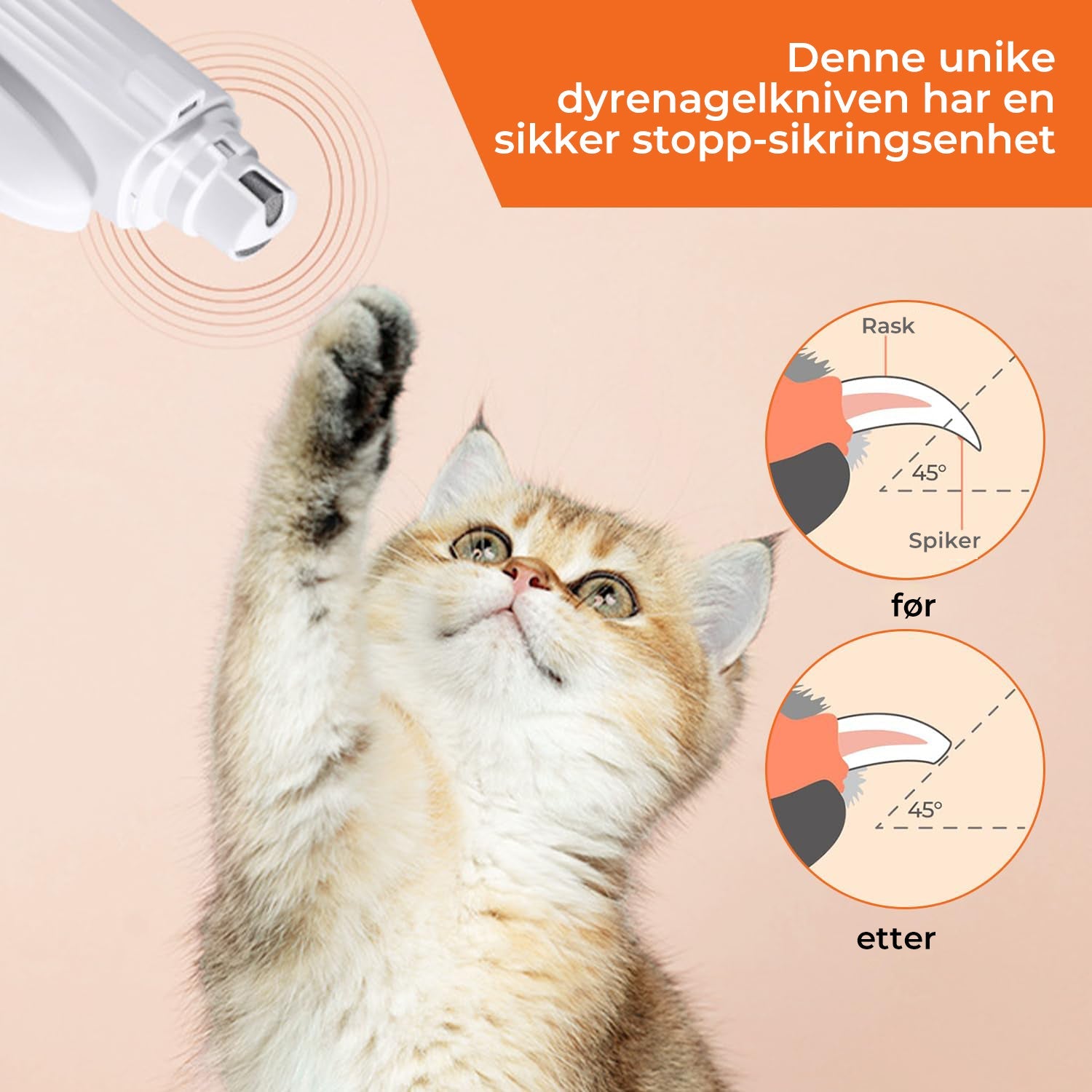 Denne unike dyrenagelkniven har en sikker stopp-sikringsenhet

Rask

45°

Spiker

før

45°

etter