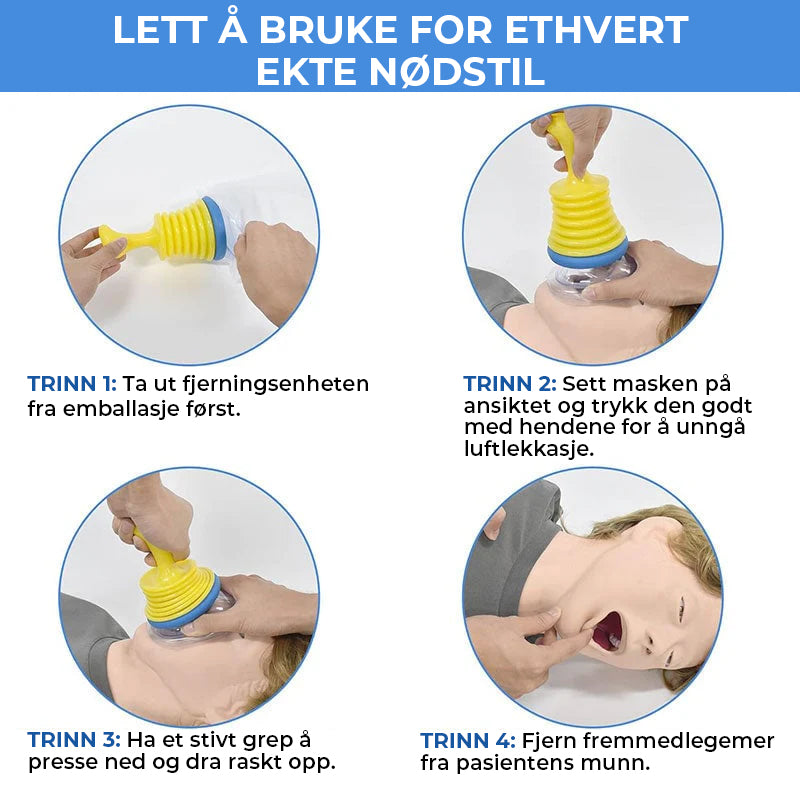 LETT Å BRUKE FOR ETHVERT EKTE NØDSTIL

TRINN 1: Ta ut fjerningsenheten fra emballasje først.

TRINN 2: Sett masken på ansiktet og trykk den godt med hendene for å unngå luftlekkasje.

TRINN 3: Ha et stivt grep å presse ned og dra raskt opp.

TRINN 4: Fjern fremmedlegemer fra pasientens munn.