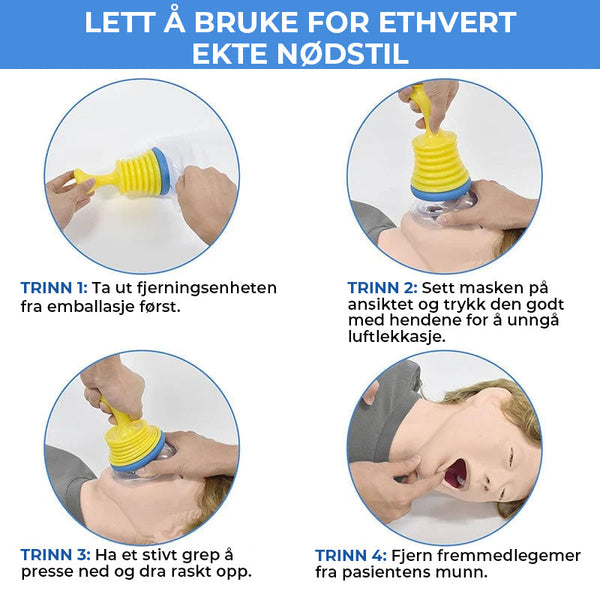 LETT Å BRUKE FOR ETHVERT EKTE NØDSTIL

TRINN 1: Ta ut fjerningsenheten fra emballasje først.

TRINN 2: Sett masken på ansiktet og trykk den godt med hendene for å unngå luftlekkasje.

TRINN 3: Ha et stivt grep å presse ned og dra raskt opp.

TRINN 4: Fjern fremmedlegemer fra pasientens munn.