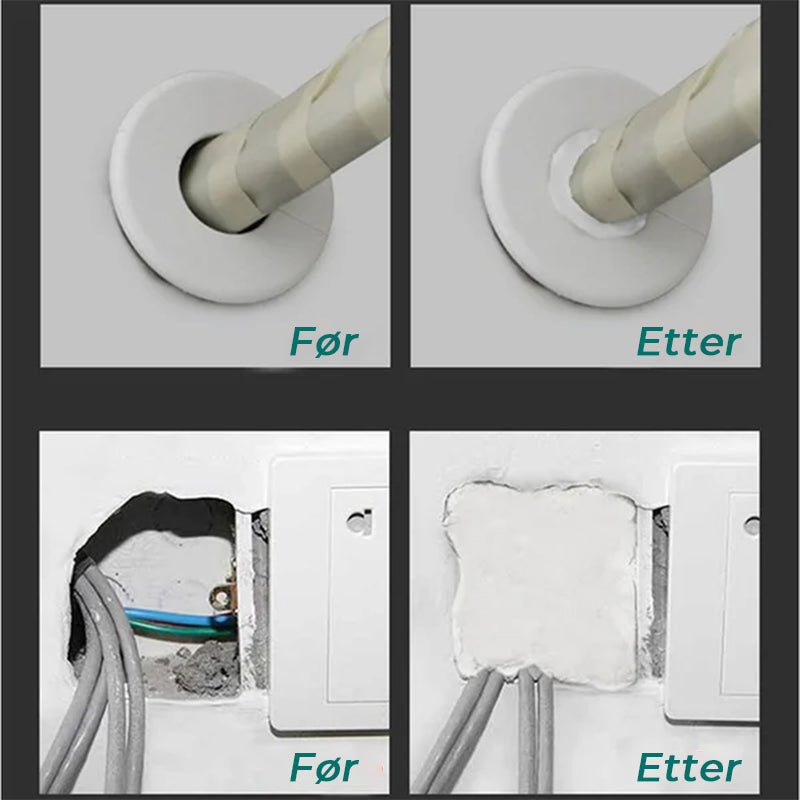 Før

Etter

Før

Etter