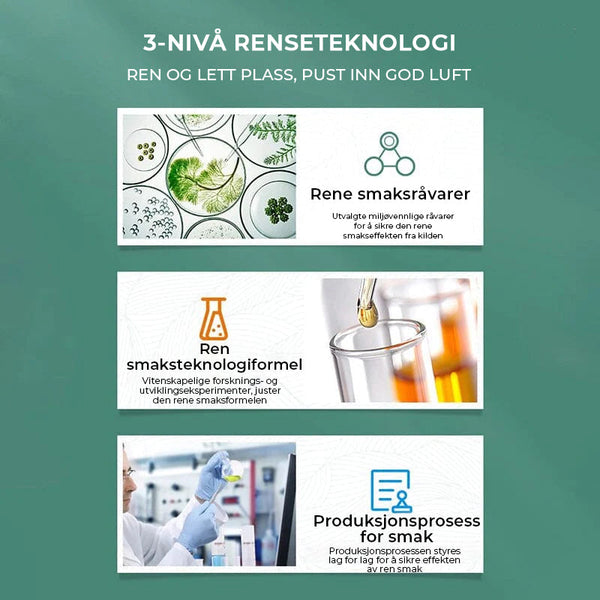 3-NIVÅ RENSETEKNOLOGI

REN OG LETT PLASS, PUST INN GOD LUFT

Rene smaksråvarer

Utvalgte miljøvennlige råvarer for å sikre den rene smakseffekten fra kilden

Ren smaksteknologiformel

Vitenskapelige forsknings- og utviklingseksperimenter, juster den rene smaksformelen

Produksjonsprosess for smak

Produksjonsprosessen styres lag for lag for å sikre effekten av ren smak