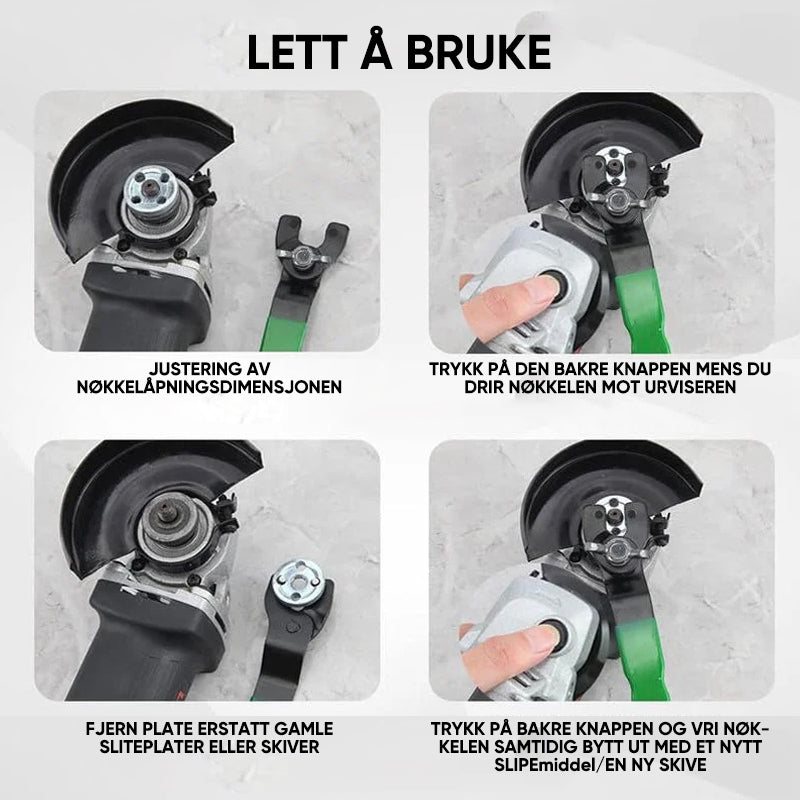 LETT Å BRUKE

JUSTERING AV NØKKELÅPNINGSDIMENSJONEN

TRYKK PÅ DEN BAKRE KNAPPEN MENS DU DRIR NØKKELEN MOT URVISEREN

FJERN PLATE ERSTATT GAMLE SLITEPLATER ELLER SKIVER

TRYKK PÅ BAKRE KNAPPEN OG VRI NØKKELEN SAMTIDIG BYTT UT MED ET NYTT SLIPEmiddel/EN NY SKIVE