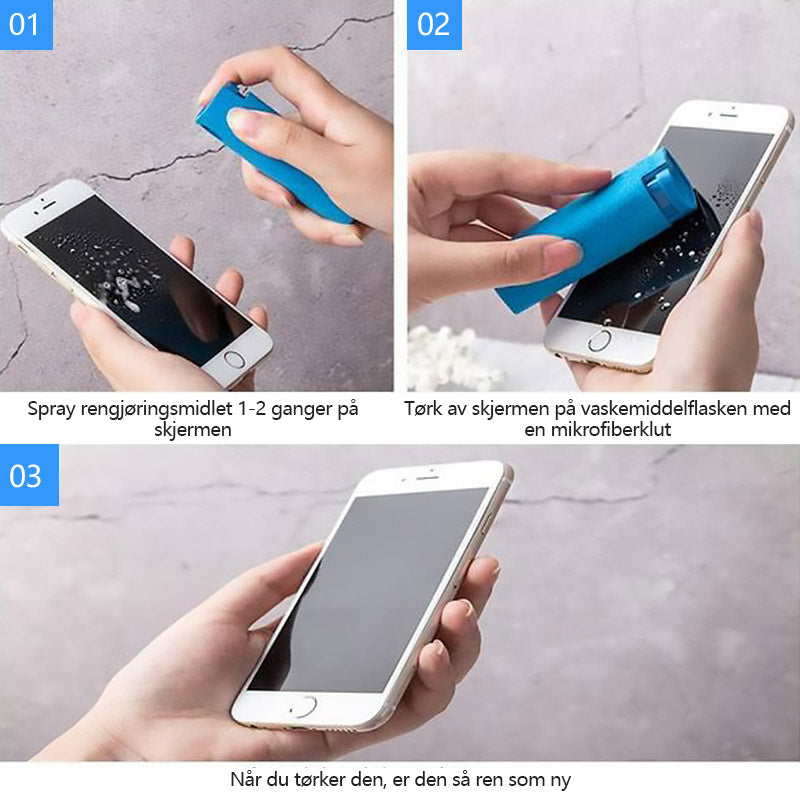 01

Spray rengjøringsmidlet 1-2 ganger på skjermen

02

Tørk av skjermen på vaskemiddelflasken med en mikrofiberklut

03

Når du tørker den, er den så ren som ny