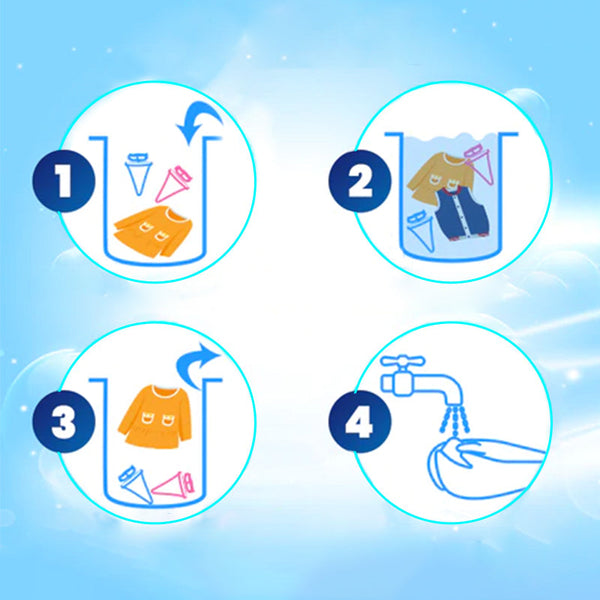 1

2

3

4