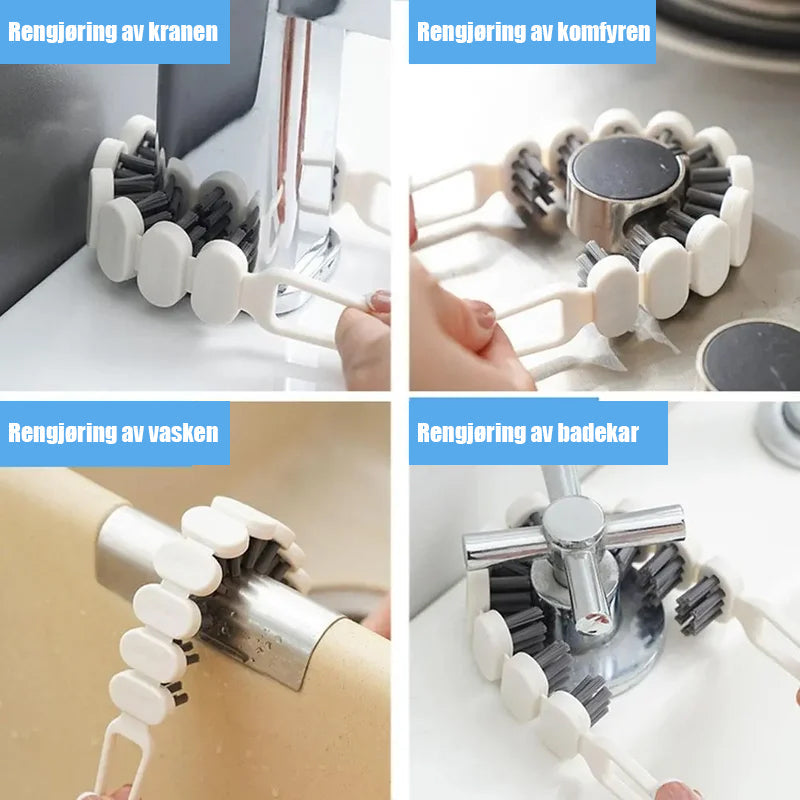 Rengjøring av kranen

Rengjøring av komfyren

Rengjøring av vasken

Rengjøring av badekar