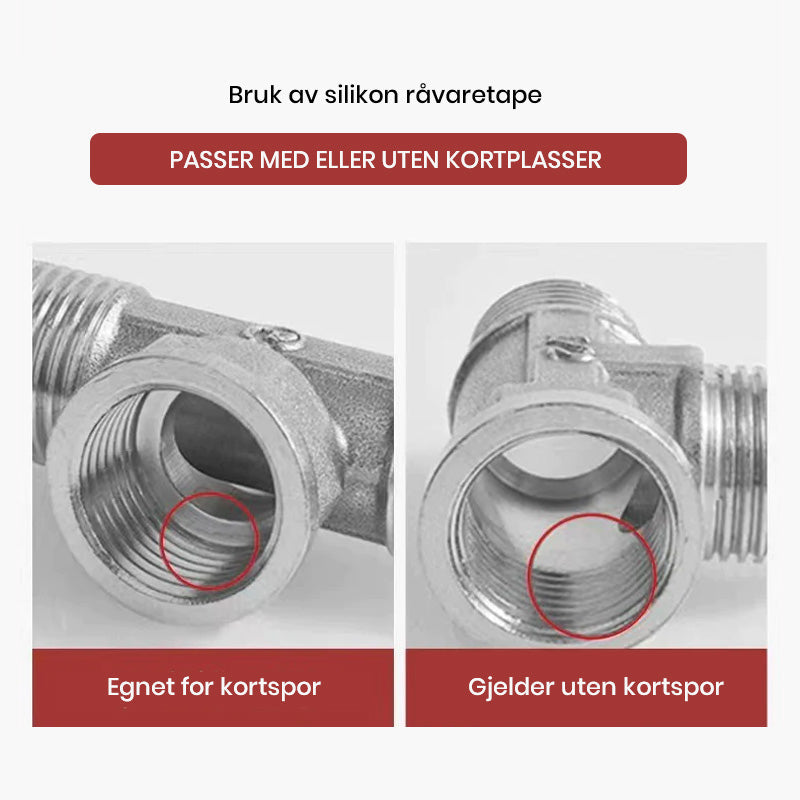 Bruk av silikon råvaretape

PASSER MED ELLER UTEN KORTPLASSER

Egnet for kortspor

Gjelder uten kortspor