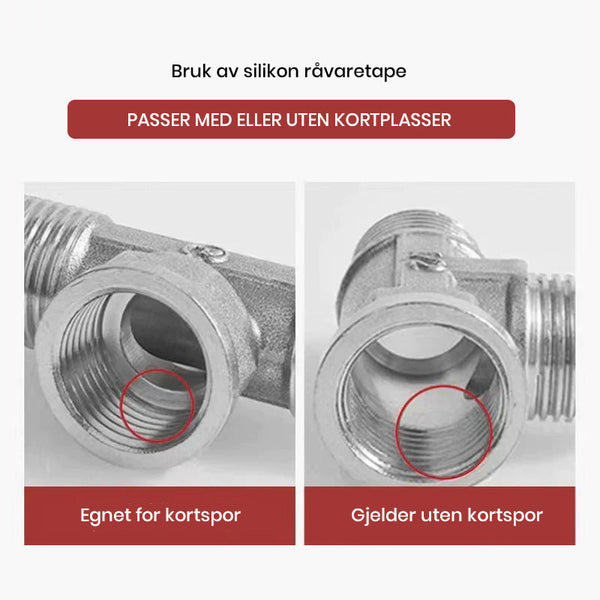 Bruk av silikon råvaretape

PASSER MED ELLER UTEN KORTPLASSER

Egnet for kortspor

Gjelder uten kortspor