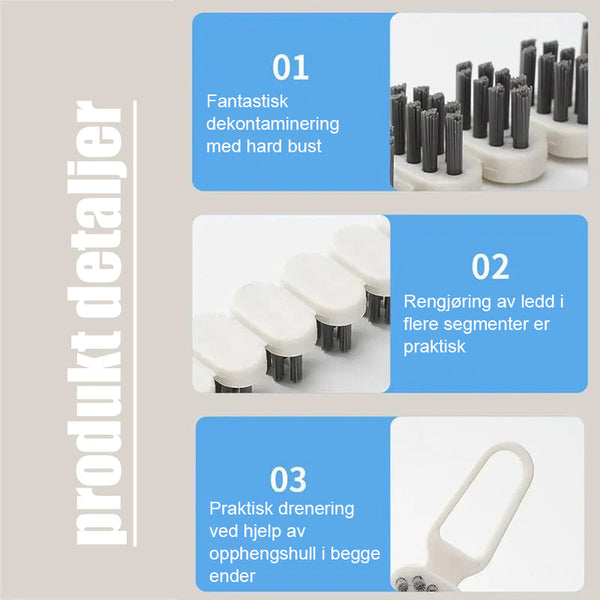 produkt detaljer

01
Fantastisk dekontaminering med hard bust

02
Rengjøring av ledd i flere segmenter er praktisk

03
Praktisk drenering ved hjelp av opphengshull i begge ender