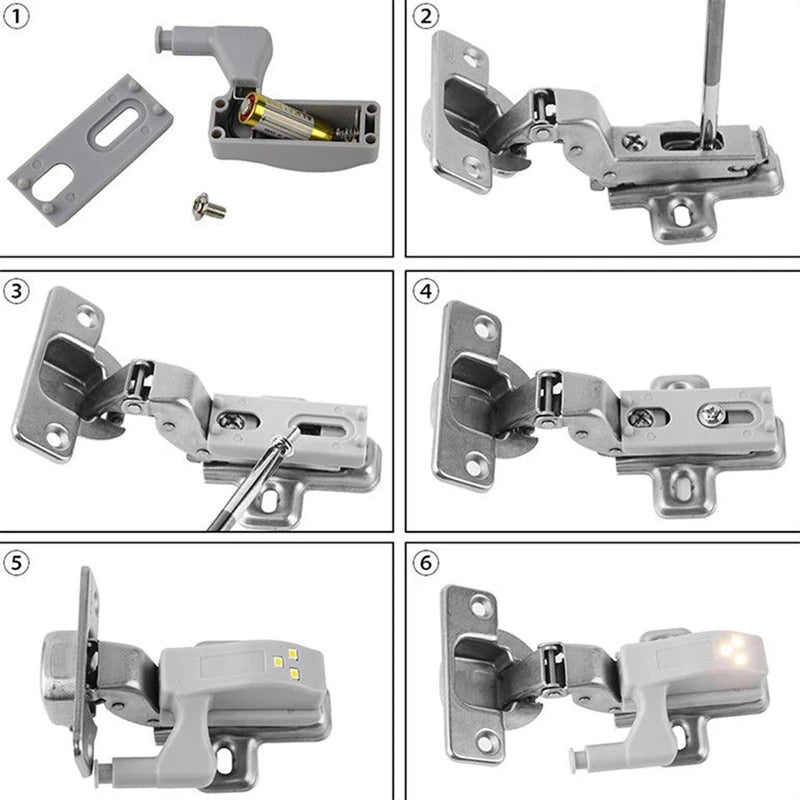 ①
②
③
④
⑤
⑥