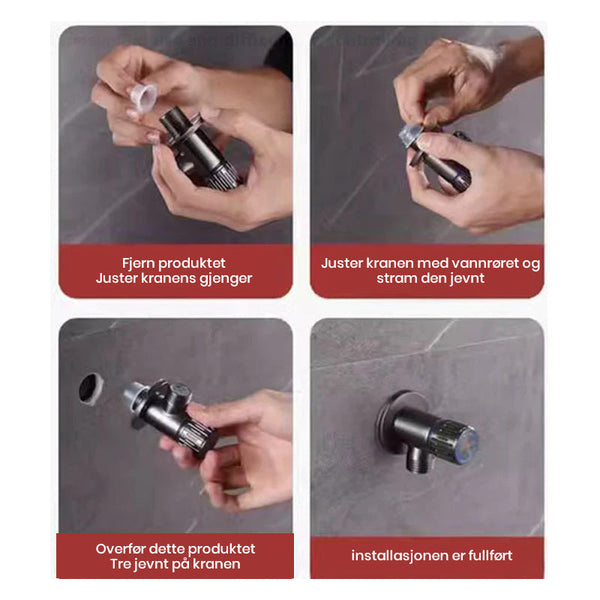 Fjern produktet
Juster kranens gjenger

Juster kranen med vannrøret og stram den jevnt

Overfør dette produktet
Tre jevnt på kranen

installasjonen er fullført