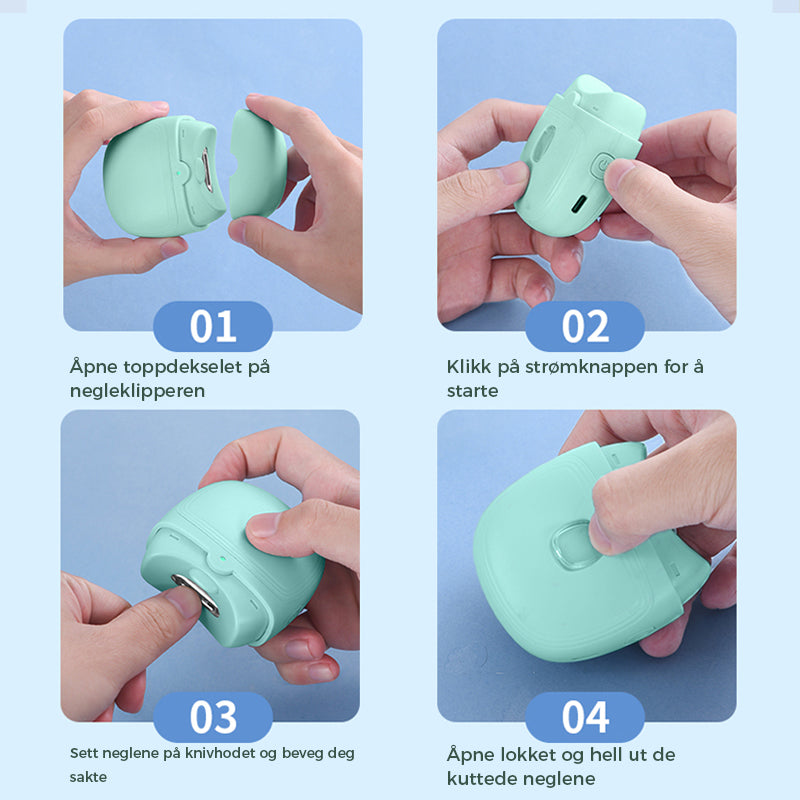 01

Åpne toppdekselet på negleklipperen

02

Klikk på strømknappen for å starte

03

Sett neglene på knivhodet og beveg deg sakte

04

Åpne lokket og hell ut de kuttede neglene