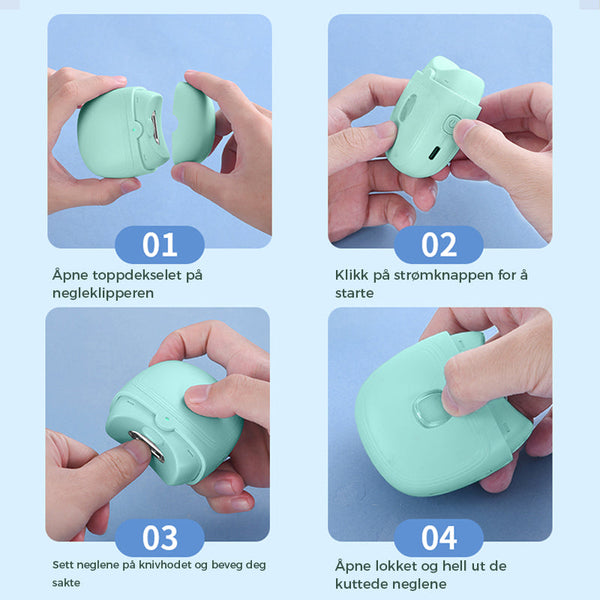 01

Åpne toppdekselet på negleklipperen

02

Klikk på strømknappen for å starte

03

Sett neglene på knivhodet og beveg deg sakte

04

Åpne lokket og hell ut de kuttede neglene